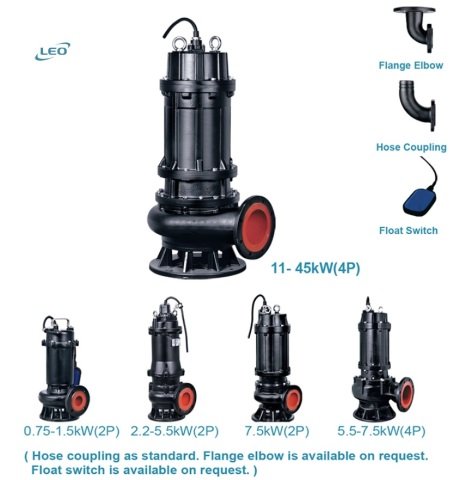 LEO

Flange Elbow

Hose Coupling

Float Switch

11- 45kW(4P)

0.75-1.5kW(2P) 2.2-5.5kW(2P) 7.5kW(2P) 5.5-7.5kW(4P)

( Hose coupling as standard. Flange elbow is available on request. Float switch is available on request. )