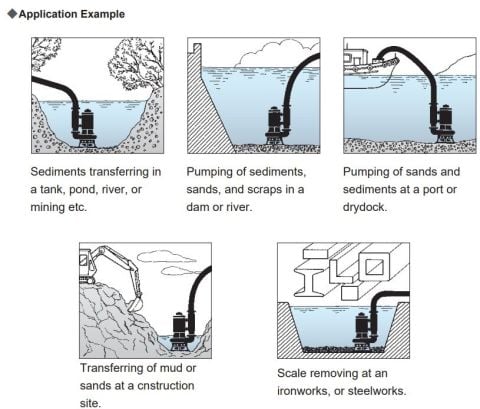 ◆Application Example

Sediments transferring in a tank, pond, river, or mining etc.

Pumping of sediments, sands, and scraps in a dam or river.

Pumping of sands and sediments at a port or drydock.

Transferring of mud or sands at a cnstruction site.

Scale removing at an ironworks, or steelworks.