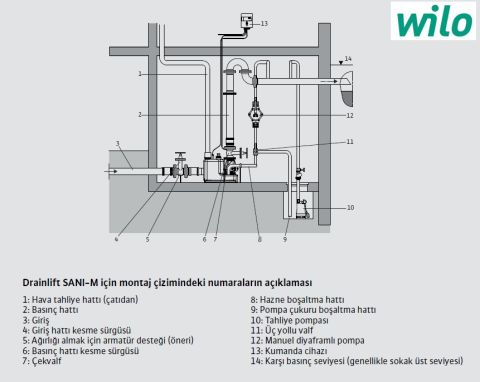 wilo

13
14
1
2
12
11
3
10
4
5
6
7
8
9

Drainlift SANI-M için montaj çizimindeki numaraların açıklaması

1: Hava tahliye hattı (çatıdan)
2: Basınç hattı
3: Giriş
4: Giriş hattı kesme sürgüsü
5: Ağırlığı almak için armatür desteği (öneri)
6: Basınç hattı kesme sürgüsü
7: Çekvalf

8: Hazne boşaltma hattı
9: Pompa çukuru boşaltma hattı
10: Tahliye pompası
11: Üç yollu valf
12: Manuel diyaframlı pompa
13: Kumanda cihazı
14: Karşı basınç seviyesi (genellikle sokak üst seviyesi)